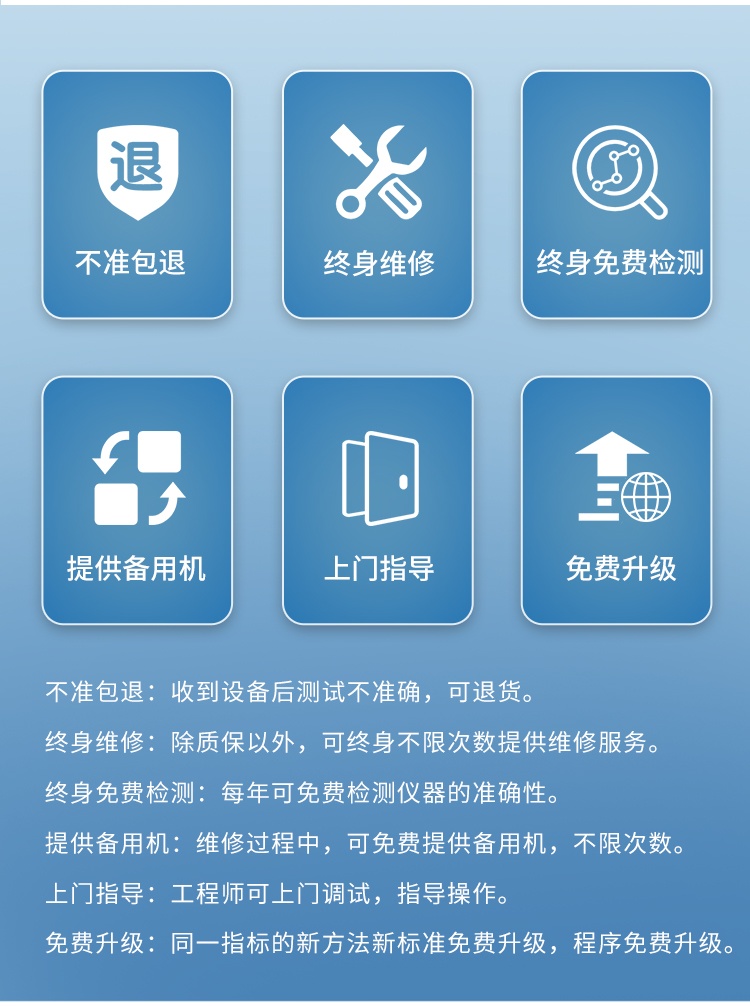 退

不准包退

终身维修

终身免费检测

提供备用机

上门指导

免费升级

不准包退：收到设备后测试不准确，可退货。

终身维修：除质保以外，可终身不限次数提供维修服务。

终身免费检测：每年可免费检测仪器的准确性。

提供备用机：维修过程中，可免费提供备用机，不限次数。

上门指导：工程师可上门调试，指导操作。

免费升级：同一指标的新方法新标准免费升级，程序免费升级。